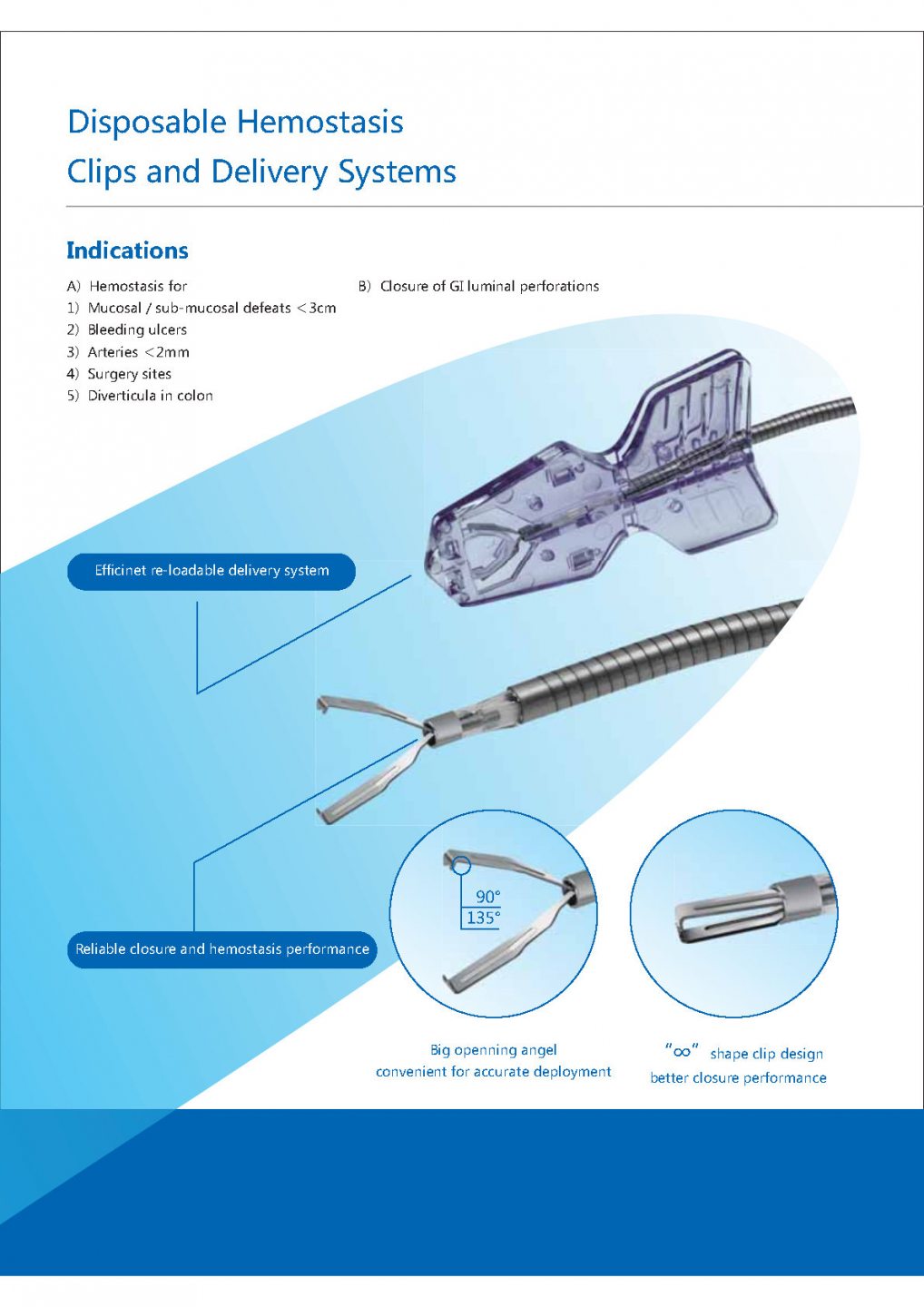 Disposable Hemostasis
Clips and Delivery Systems

Indications

A) Hemostasis for
1) Mucosal / sub-mucosal defeats <3cm
2) Bleeding ulcers
3) Arteries <2mm
4) Surgery sites
5) Diverticula in colon

B) Closure of GI luminal perforations

Efficinet re-loadable delivery system

Reliable closure and hemostasis performance

90°
135°

Big openning angel
convenient for accurate deployment

"∞" shape clip design
better closure performance